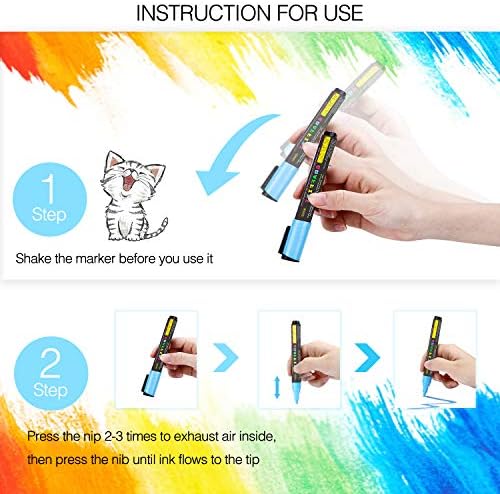 INSTRUCTION FOR USE

1
Step

Shake the marker before you use it

2
Step

Press the nip 2-3 times to exhaust air inside, then press the nib until ink flows to the tip