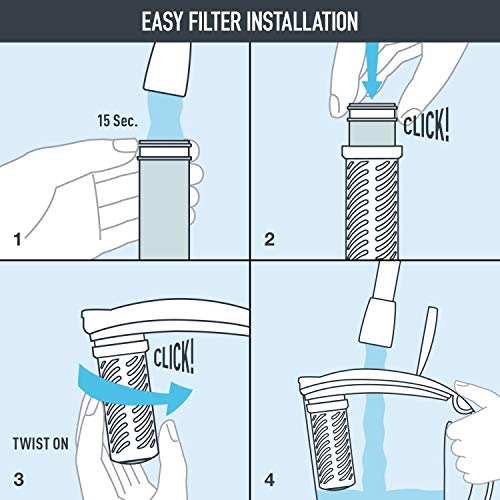 EASY FILTER INSTALLATION

15 Sec.

1

CLICK!

2

CLICK!

TWIST ON

3

4