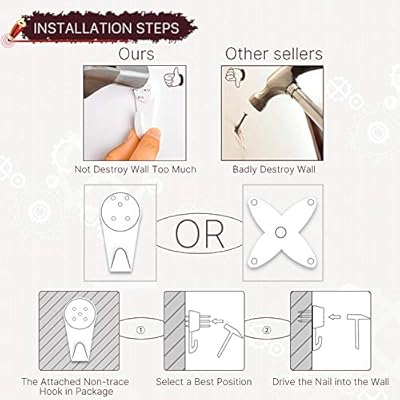 INSTALLATION STEPS

Ours

Other sellers

Not Destroy Wall Too Much

Badly Destroy Wall

OR

①

②

The Attached Non-trace Hook in Package

Select a Best Position

Drive the Nail into the Wall