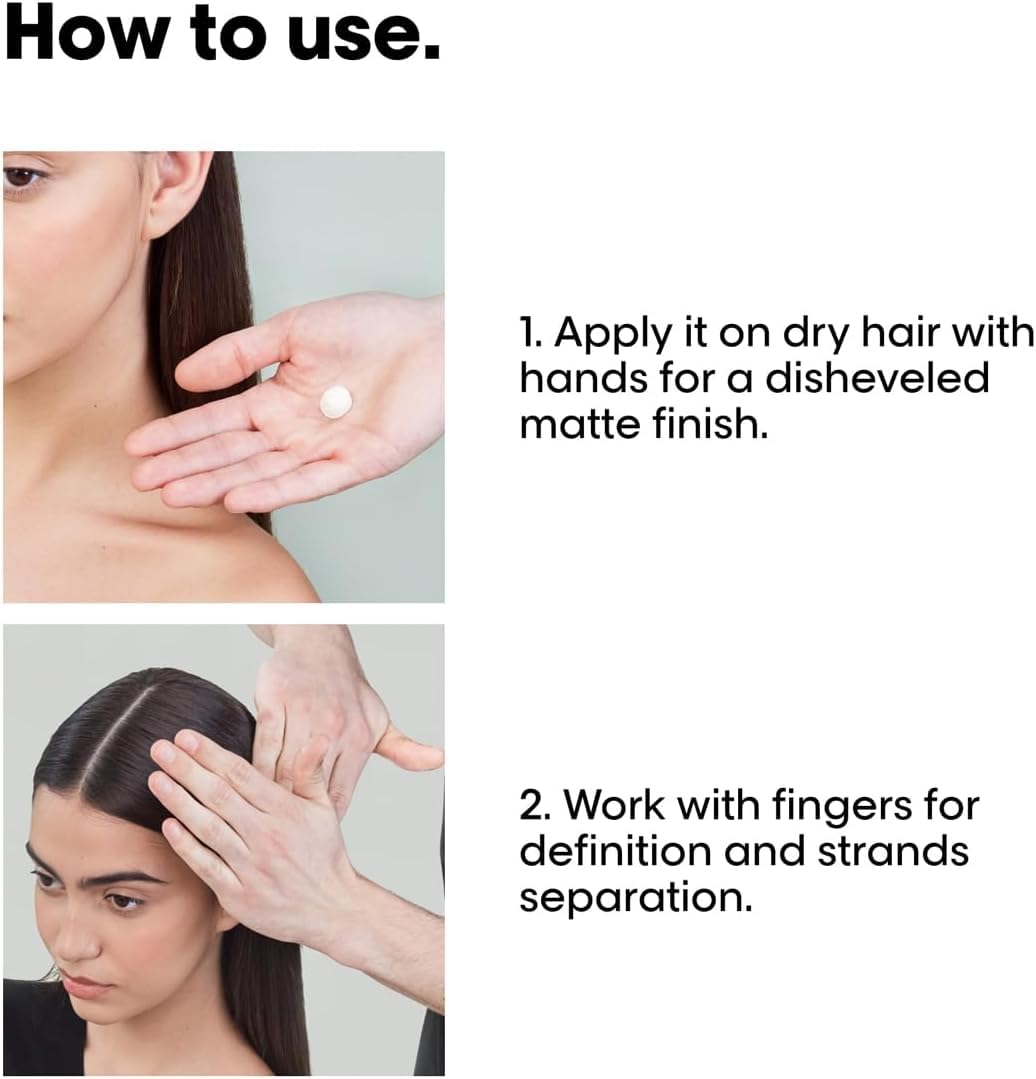 How to use.

1. Apply it on dry hair with hands for a disheveled matte finish.

2. Work with fingers for definition and strands separation.