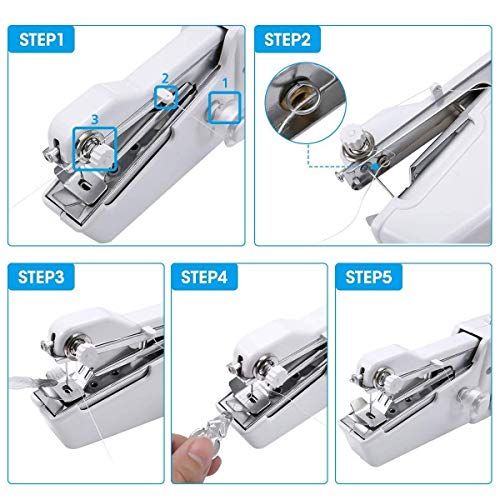 STEP1

2

1

3

STEP2

STEP3

STEP4

STEP5