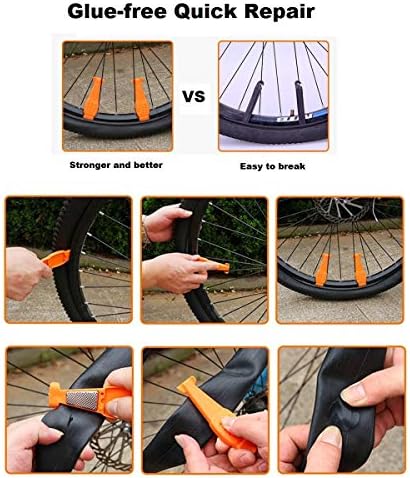 Glue-free Quick Repair

VS

Stronger and better

Easy to break