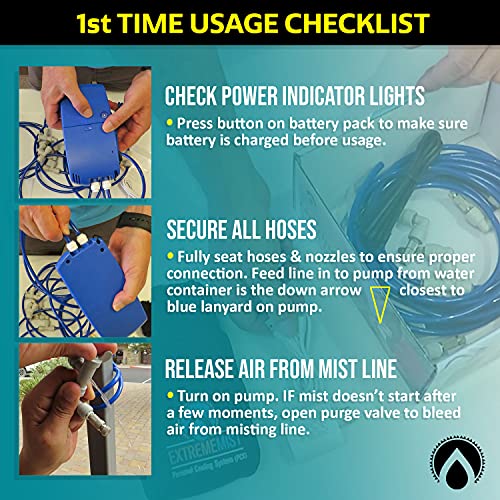 1st TIME USAGE CHECKLIST

CHECK POWER INDICATOR LIGHTS

• Press button on battery pack to make sure battery is charged before usage.

SECURE ALL HOSES

• Fully seat hoses & nozzles to ensure proper connection. Feed line in to pump from water container is the down arrow closest to blue lanyard on pump.

RELEASE AIR FROM MIST LINE

• Turn on pump. IF mist doesn't start after a few moments, open purge valve to bleed air from misting line.

EXTREMEMIST
Personal Cooling System (PCS)