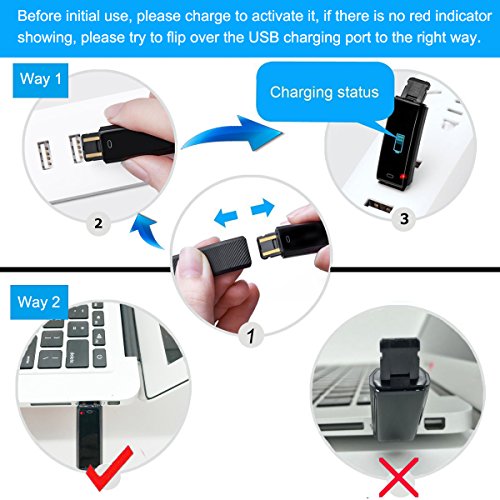 Before initial use, please charge to activate it, if there is no red indicator showing, please try to flip over the USB charging port to the right way.

Way 1

Charging status

2

3

1

Way 2