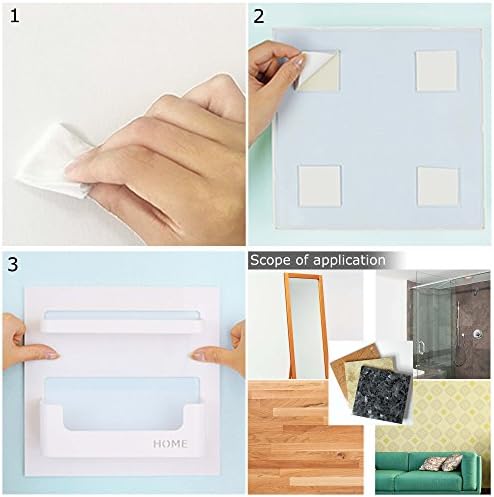 1

2

3

HOME

Scope of application