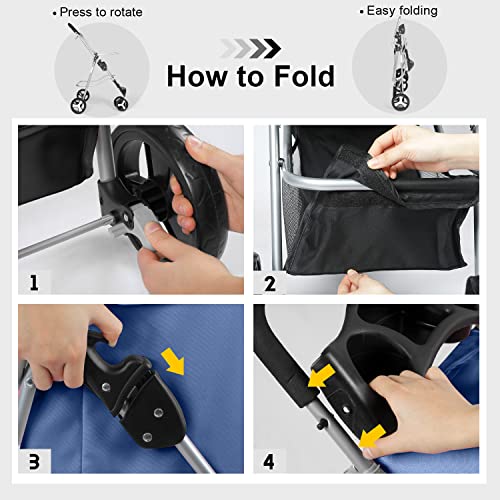 • Press to rotate

How to Fold

• Easy folding

1

2

3

4