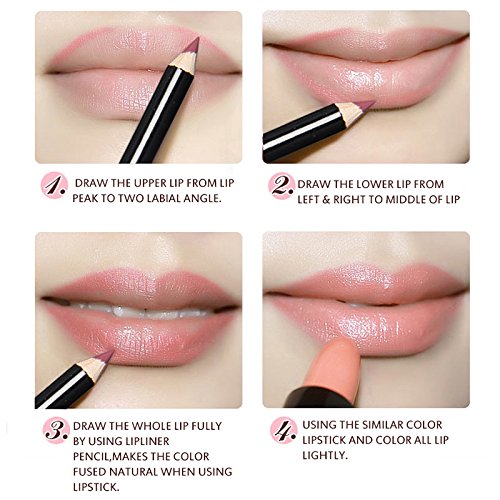 1. DRAW THE UPPER LIP FROM LIP PEAK TO TWO LABIAL ANGLE.

2. DRAW THE LOWER LIP FROM LEFT & RIGHT TO MIDDLE OF LIP

3. DRAW THE WHOLE LIP FULLY BY USING LIPLINER PENCIL,MAKES THE COLOR FUSED NATURAL WHEN USING LIPSTICK.

4. USING THE SIMILAR COLOR LIPSTICK AND COLOR ALL LIP LIGHTLY.