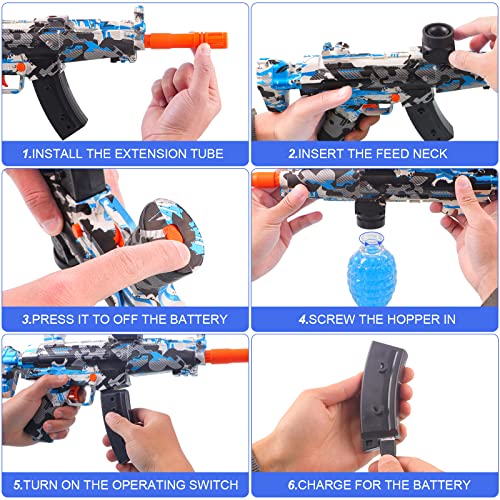 1.INSTALL THE EXTENSION TUBE

2.INSERT THE FEED NECK

3.PRESS IT TO OFF THE BATTERY

4.SCREW THE HOPPER IN

5.TURN ON THE OPERATING SWITCH

6.CHARGE FOR THE BATTERY