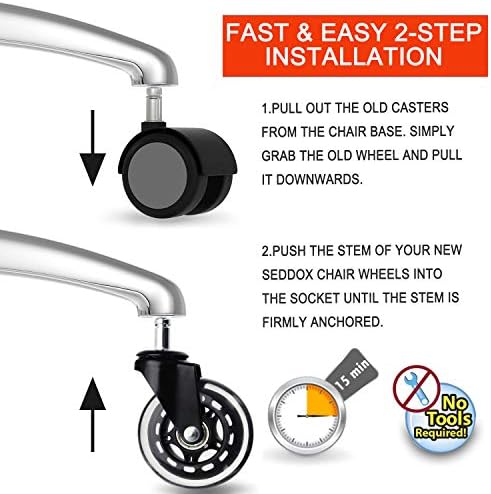 FAST & EASY 2-STEP INSTALLATION

1.PULL OUT THE OLD CASTERS FROM THE CHAIR BASE. SIMPLY GRAB THE OLD WHEEL AND PULL IT DOWNWARDS.

2.PUSH THE STEM OF YOUR NEW SEDDOX CHAIR WHEELS INTO THE SOCKET UNTIL THE STEM IS FIRMLY ANCHORED.

15 min

No Tools Required!