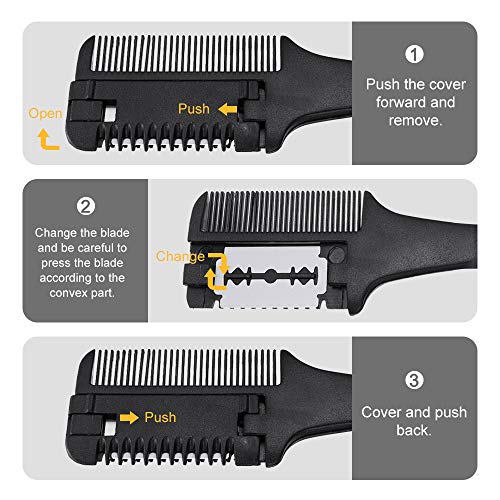 Open

Push

1

Push the cover forward and remove.

2

Change the blade and be careful to press the blade according to the convex part.

Change

Push

3

Cover and push back.