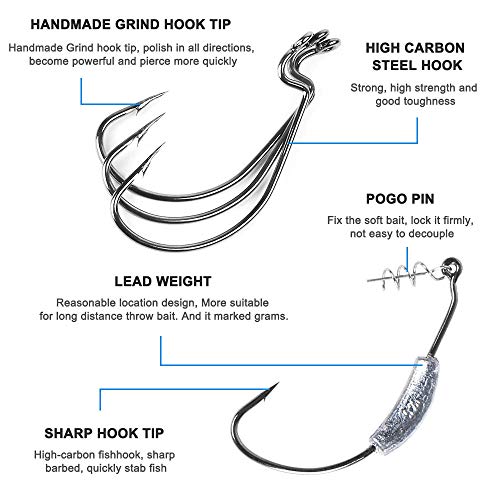 HANDMADE GRIND HOOK TIP

Handmade Grind hook tip, polish in all directions, become powerful and pierce more quickly

HIGH CARBON STEEL HOOK

Strong, high strength and good toughness

POGO PIN

Fix the soft bait, lock it firmly, not easy to decouple

LEAD WEIGHT

Reasonable location design, More suitable for long distance throw bait. And it marked grams.

SHARP HOOK TIP

High-carbon fishhook, sharp barbed, quickly stab fish