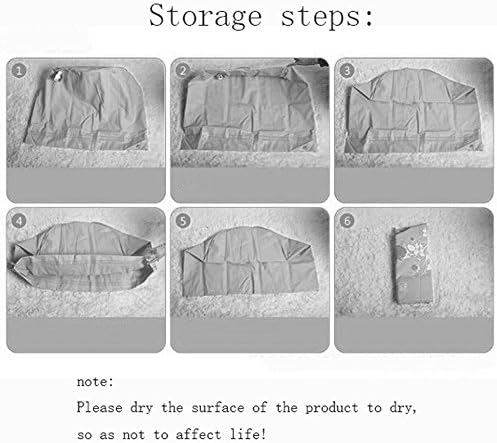 Storage steps:

1

2

3

4

5

6

note:
Please dry the surface of the product to dry, so as not to affect life!