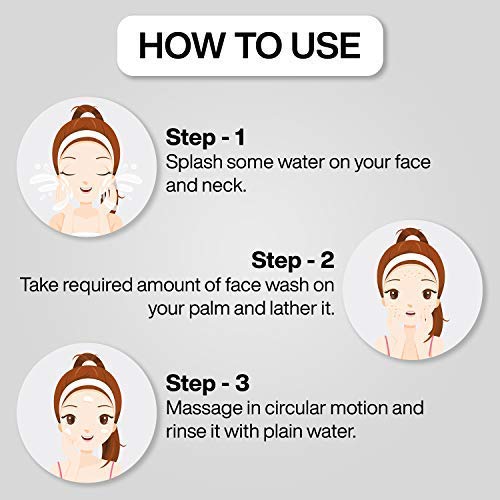 HOW TO USE

Step - 1
Splash some water on your face and neck.

Step - 2
Take required amount of face wash on your palm and lather it.

Step - 3
Massage in circular motion and rinse it with plain water.