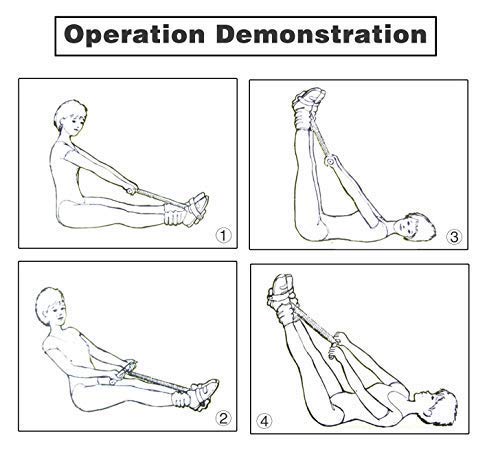 Operation Demonstration

①

③

②

④