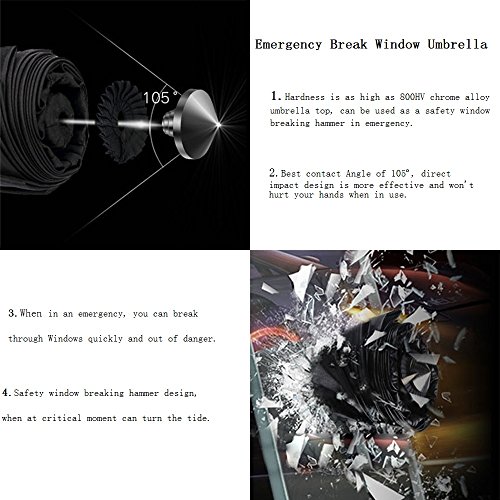 105°

Emergency Break Window Umbrella

1. Hardness is as high as 800HV chrome alloy umbrella top, can be used as a safety window breaking hammer in emergency.

2. Best contact Angle of 105°, direct impact design is more effective and won't hurt your hands when in use.

3. When in an emergency, you can break through Windows quickly and out of danger.

4. Safety window breaking hammer design, when at critical moment can turn the tide.