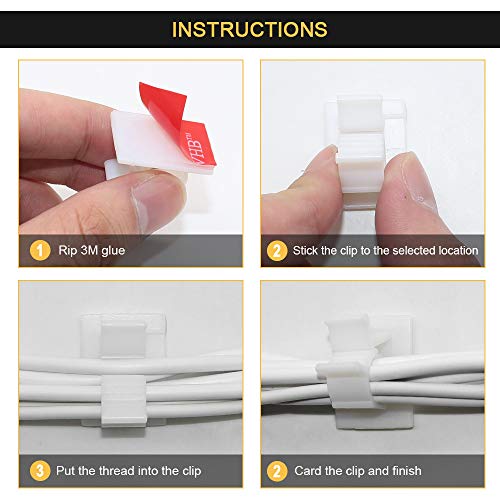 INSTRUCTIONS

VHB™

1 Rip 3M glue

2 Stick the clip to the selected location

3 Put the thread into the clip

2 Card the clip and finish