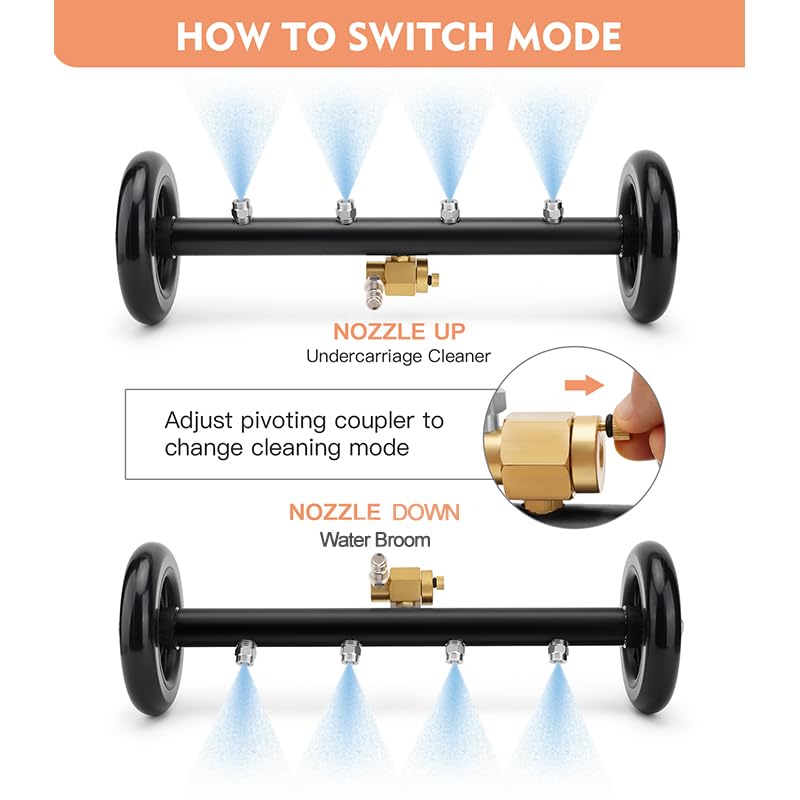 HOW TO SWITCH MODE

NOZZLE UP
Undercarriage Cleaner

Adjust pivoting coupler to change cleaning mode

NOZZLE DOWN
Water Broom