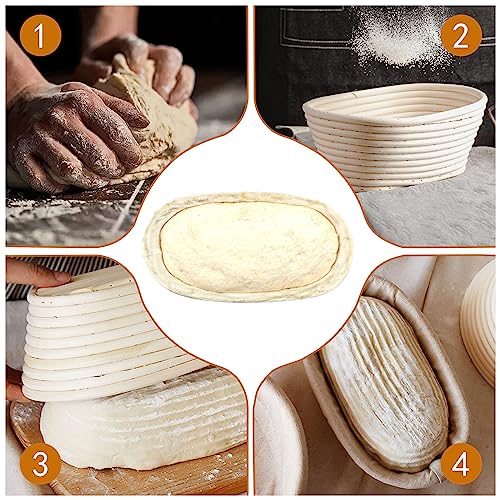 1
2
3
4