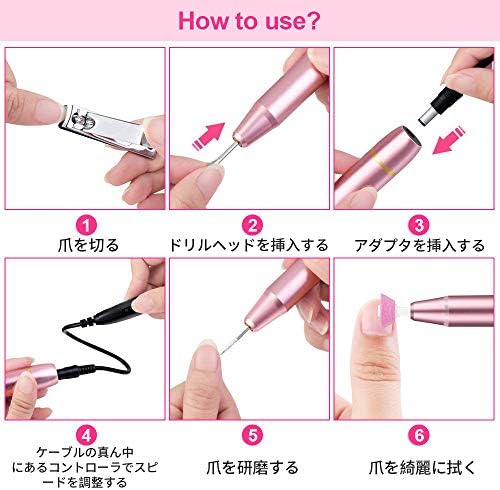 How to use?

1
爪を切る

2
ドリルヘッドを挿入する

3
アダプタを挿入する

4
ケーブルの真ん中にあるコントローラでスピードを調整する

5
爪を研磨する

6
爪を綺麗に拭く