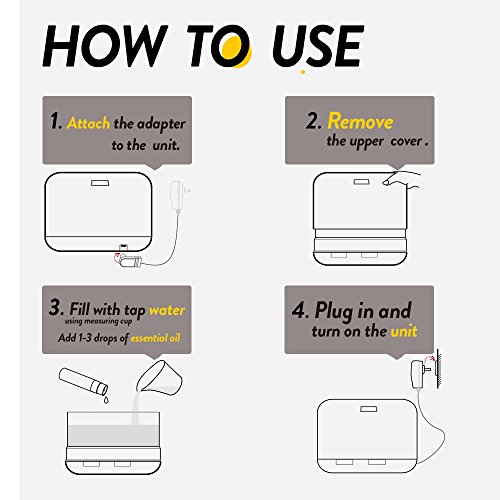 HOW TO USE

1. Attach the adapter to the unit.

2. Remove the upper cover .

3. Fill with tap water
using measuring cup
Add 1-3 drops of essential oil

4. Plug in and turn on the unit