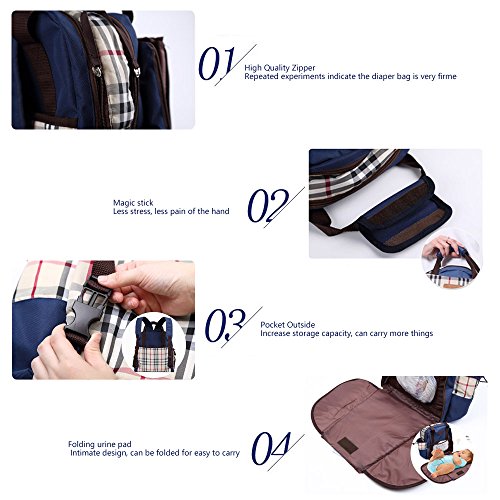 01

High Quality Zipper
Repeated experiments indicate the diaper bag is very firme

Magic stick
Less stress, less pain of the hand

02

03

Pocket Outside
Increase storage capacity, can carry more things

Folding urine pad
Intimate design, can be folded for easy to carry

04