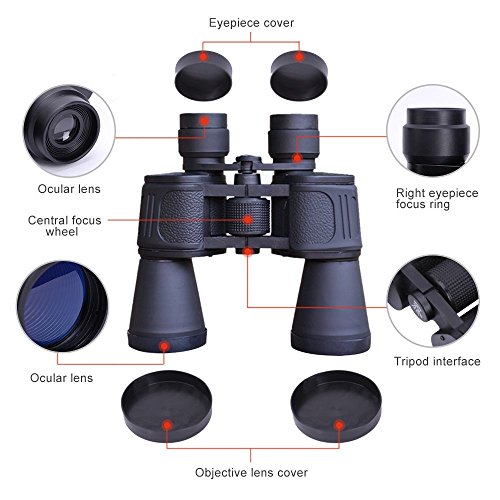 Eyepiece cover

Ocular lens

Right eyepiece focus ring

Central focus wheel

Ocular lens

Tripod interface

Objective lens cover