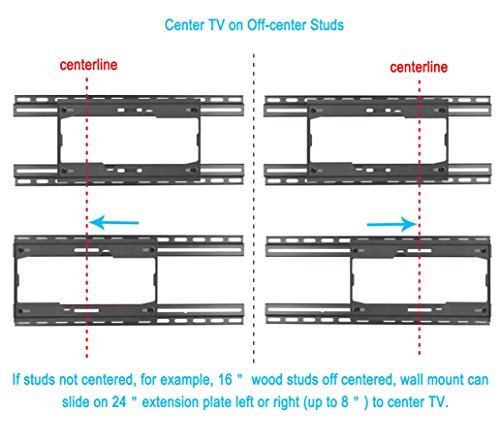 Center TV on Off-center Studs

centerline

centerline

If studs not centered, for example, 16 " wood studs off centered, wall mount can slide on 24 " extension plate left or right (up to 8 " ) to center TV.