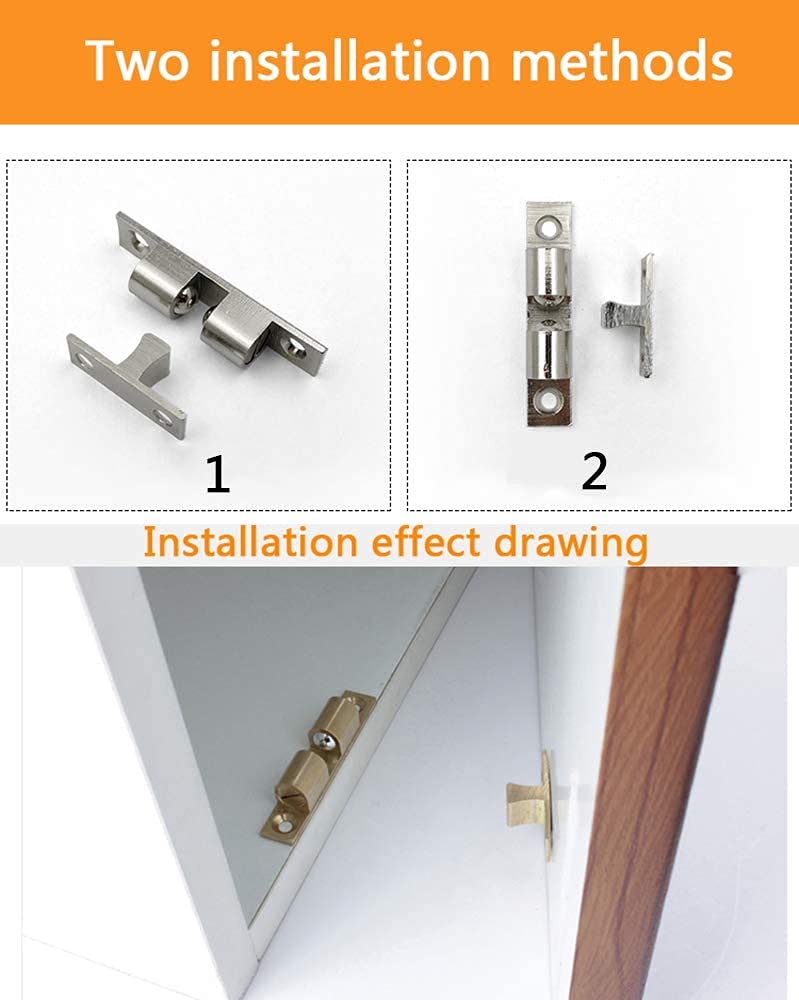 Two installation methods

1

2

Installation effect drawing