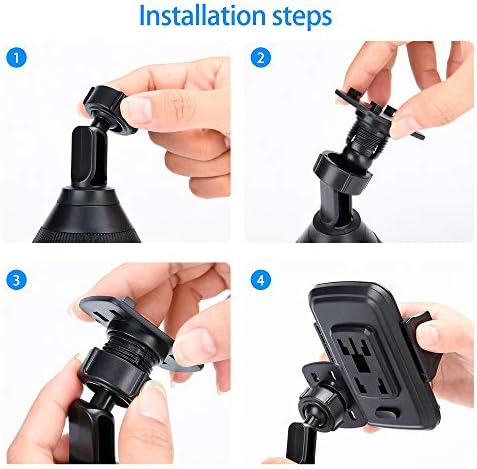 Installation steps

1

2

3

4