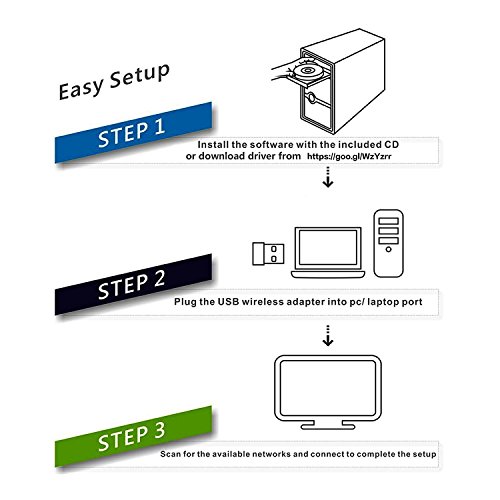 Easy Setup

STEP 1

Install the software with the included CD or download driver from https://goo.gl/WzYzrr

STEP 2

Plug the USB wireless adapter into pc/ laptop port

STEP 3

Scan for the available networks and connect to complete the setup