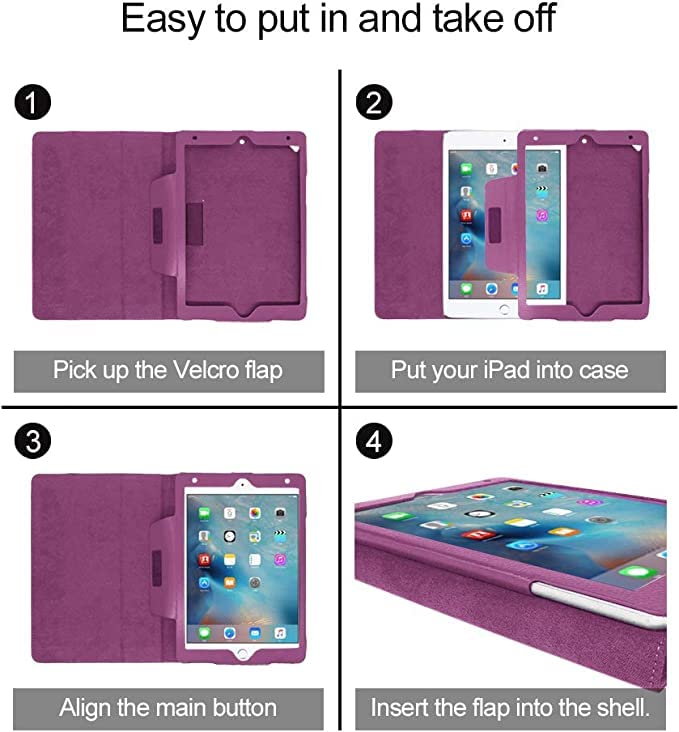 Easy to put in and take off

1

Pick up the Velcro flap

2

Put your iPad into case

3

Align the main button

4

Insert the flap into the shell.