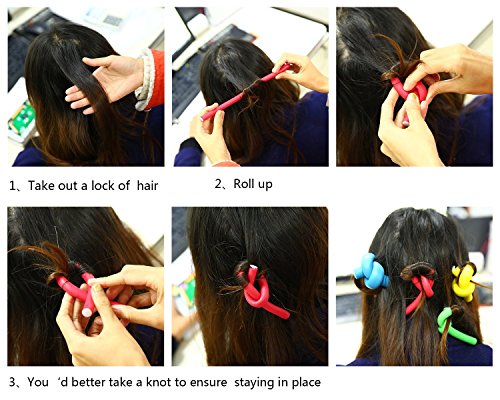 1、Take out a lock of hair

2、Roll up

3、You 'd better take a knot to ensure staying in place