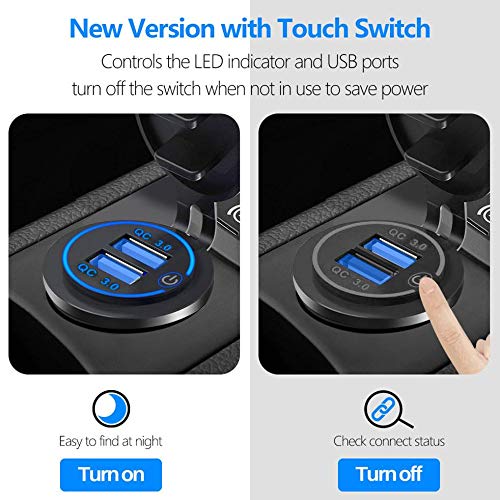 New Version with Touch Switch

Controls the LED indicator and USB ports turn off the switch when not in use to save power

QC 3.0
QC 3.0

QC 3.0
QC 3.0

Easy to find at night

Turn on

Check connect status

Turn off