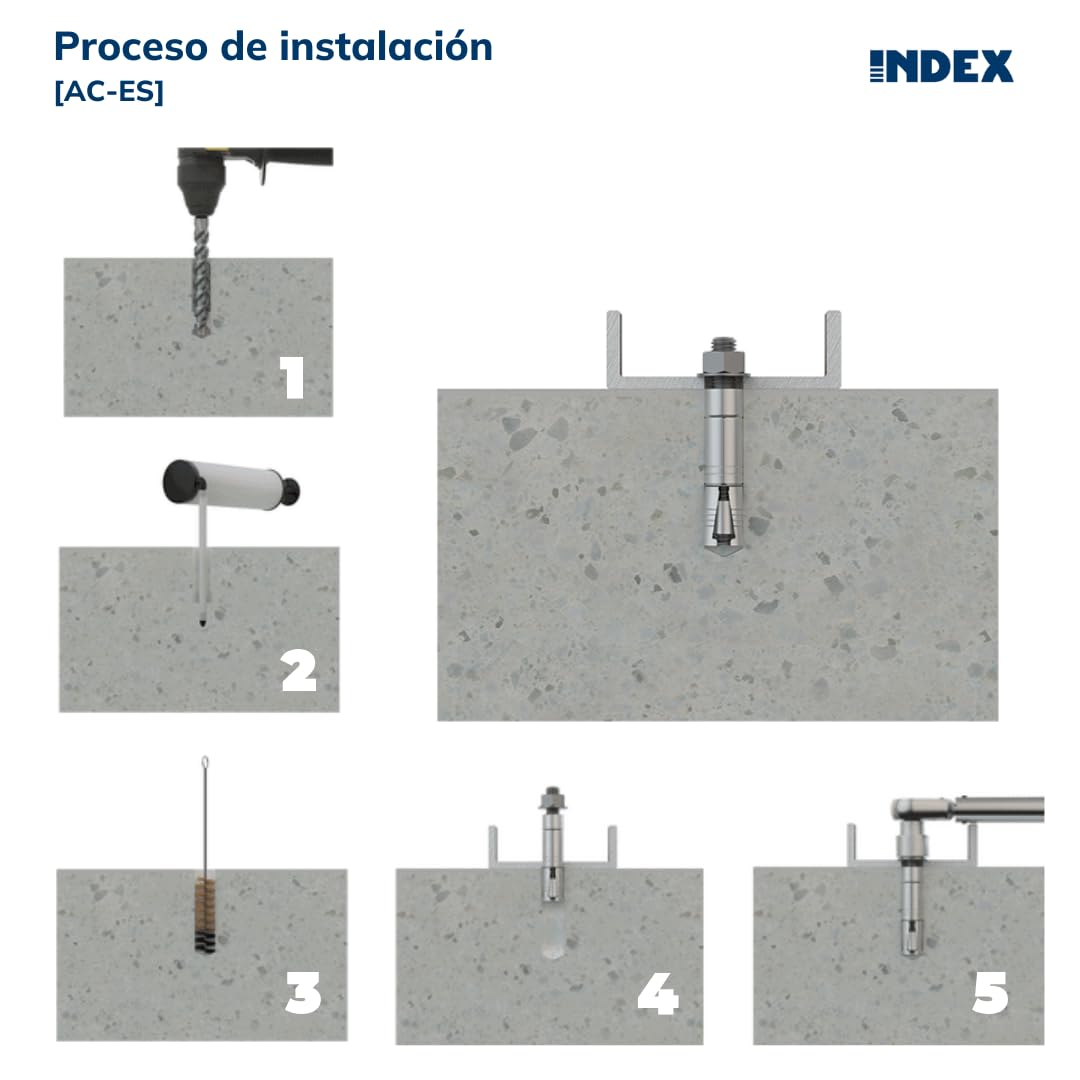 Proceso de instalación
[AC-ES]

INDEX

1

2

3

4

5