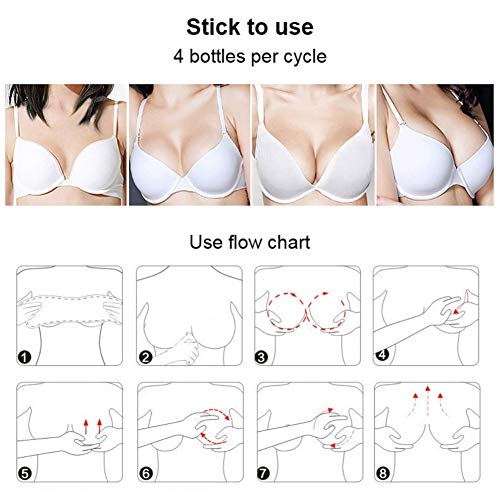 Stick to use
4 bottles per cycle

Use flow chart

1
2
3
4
5
6
7
8