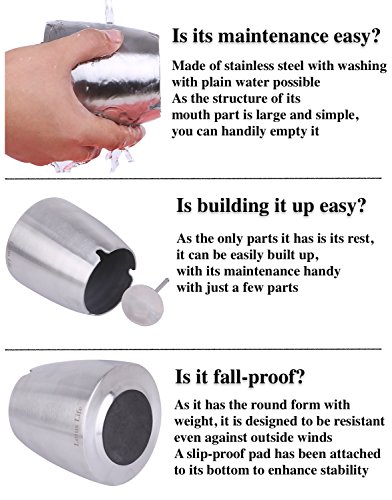 Is its maintenance easy?

Made of stainless steel with washing with plain water possible
As the structure of its mouth part is large and simple, you can handily empty it

Is building it up easy?

As the only parts it has is its rest, it can be easily built up, with its maintenance handy with just a few parts

Is it fall-proof?

As it has the round form with weight, it is designed to be resistant even against outside winds
A slip-proof pad has been attached to its bottom to enhance stability

Lotus Life