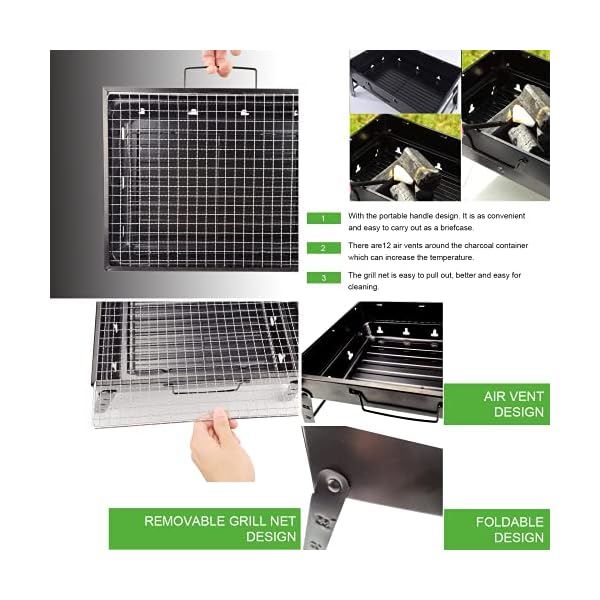 1 With the portable handle design. It is as convenient and easy to carry out as a briefcase.

2 There are12 air vents around the charcoal container which can increase the temperature.

3 The grill net is easy to pull out, better and easy for cleaning.

AIR VENT DESIGN

REMOVABLE GRILL NET DESIGN

FOLDABLE DESIGN