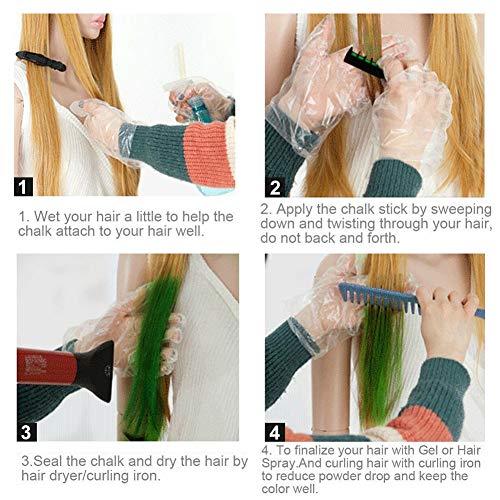 1

1. Wet your hair a little to help the chalk attach to your hair well.

2

2. Apply the chalk stick by sweeping down and twisting through your hair, do not back and forth.

3

3.Seal the chalk and dry the hair by hair dryer/curling iron.

4

4. To finalize your hair with Gel or Hair Spray.And curling hair with curling iron to reduce powder drop and keep the color well.