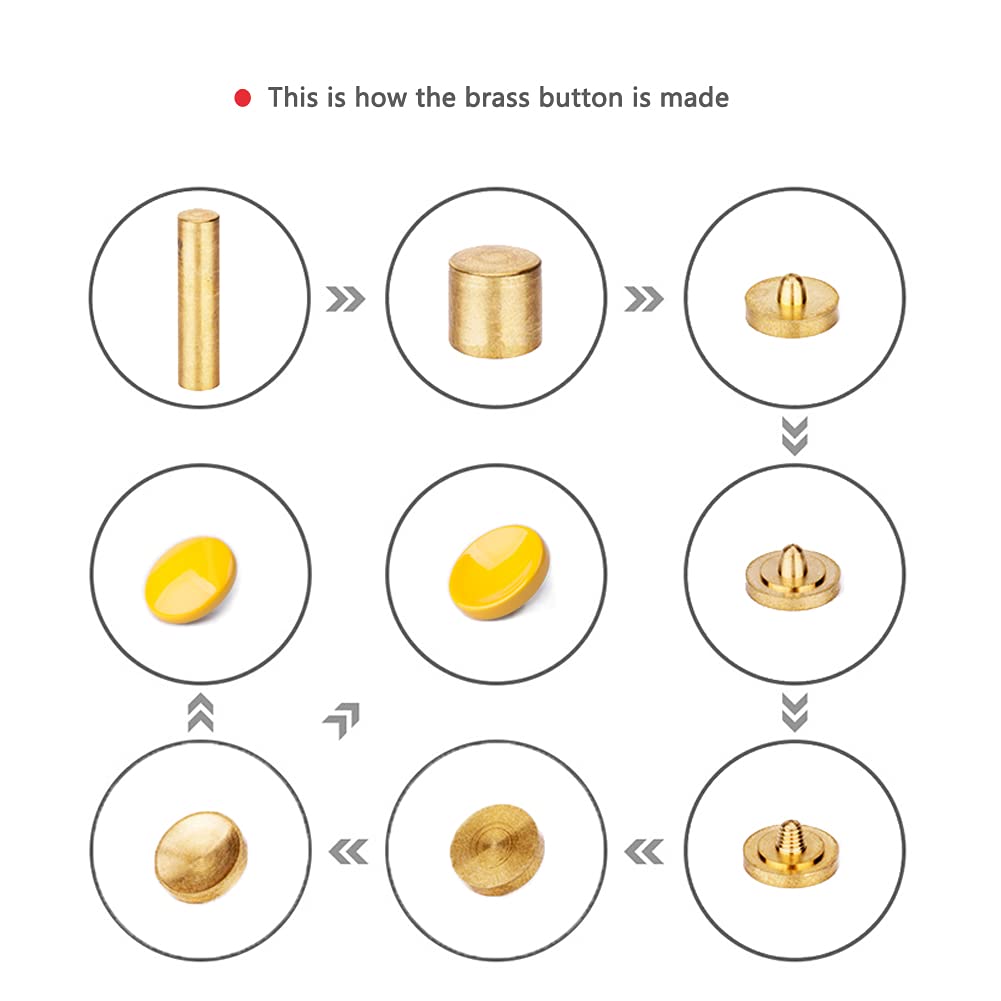 This is how the brass button is made