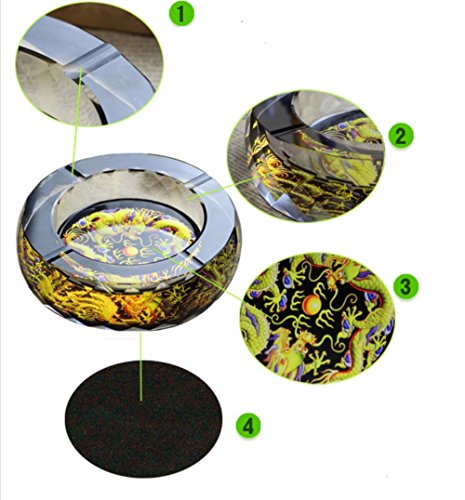 1
2
3
4