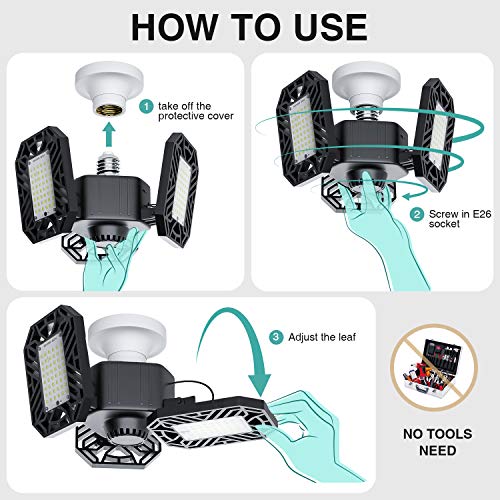 HOW TO USE

1 take off the protective cover

2 Screw in E26 socket

3 Adjust the leaf

NO TOOLS NEED