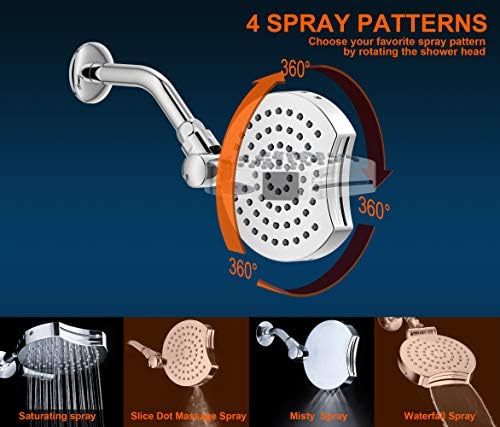 4 SPRAY PATTERNS
Choose your favorite spray pattern by rotating the shower head

360°

360°

360°

Saturating spray

Slice Dot Massage Spray

Misty Spray

Waterfall Spray