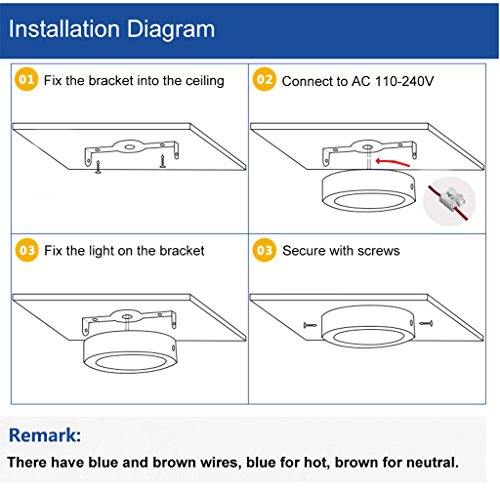 Installation Diagram

01 Fix the bracket into the ceiling

02 Connect to AC 110-240V

03 Fix the light on the bracket

03 Secure with screws

Remark:

There have blue and brown wires, blue for hot, brown for neutral.