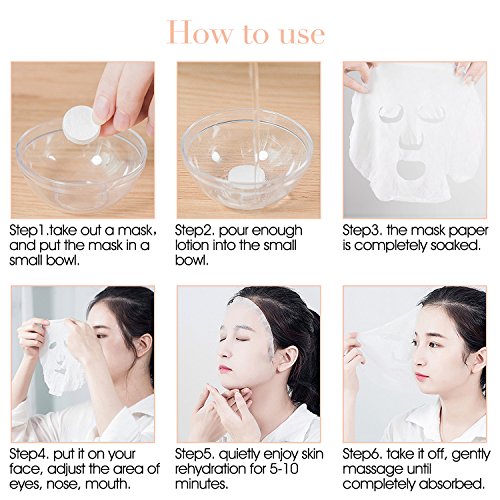 How to use

Step1.take out a mask, and put the mask in a small bowl.

Step2. pour enough lotion into the small bowl.

Step3. the mask paper is completely soaked.

Step4. put it on your face, adjust the area of eyes, nose, mouth.

Step5. quietly enjoy skin rehydration for 5-10 minutes.

Step6. take it off, gently massage until completely absorbed.