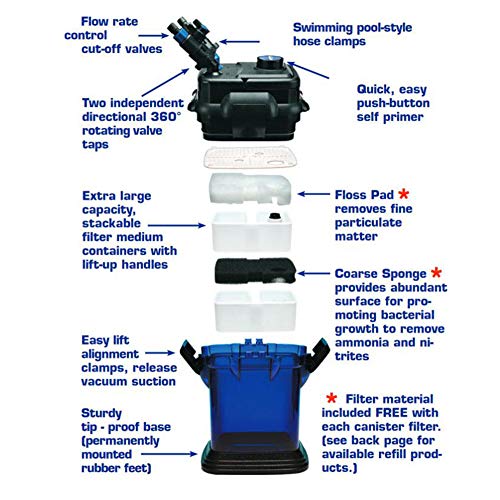 Flow rate control cut-off valves

Swimming pool-style hose clamps

Two independent directional 360° rotating valve taps

Quick, easy push-button self primer

Extra large capacity, stackable filter medium containers with lift-up handles

Floss Pad * removes fine particulate matter

Coarse Sponge * provides abundant surface for promoting bacterial growth to remove ammonia and nitrites

Easy lift alignment clamps, release vacuum suction

Sturdy tip - proof base (permanently mounted rubber feet)

* Filter material included FREE with each canister filter. (see back page for available refill products.)