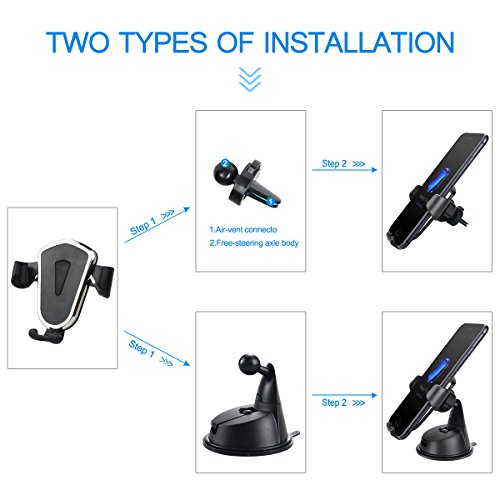 TWO TYPES OF INSTALLATION

Step 1

2

1

1.Air-vent connecto
2.Free-steering axle body

Step 2

Step 1

Step 2