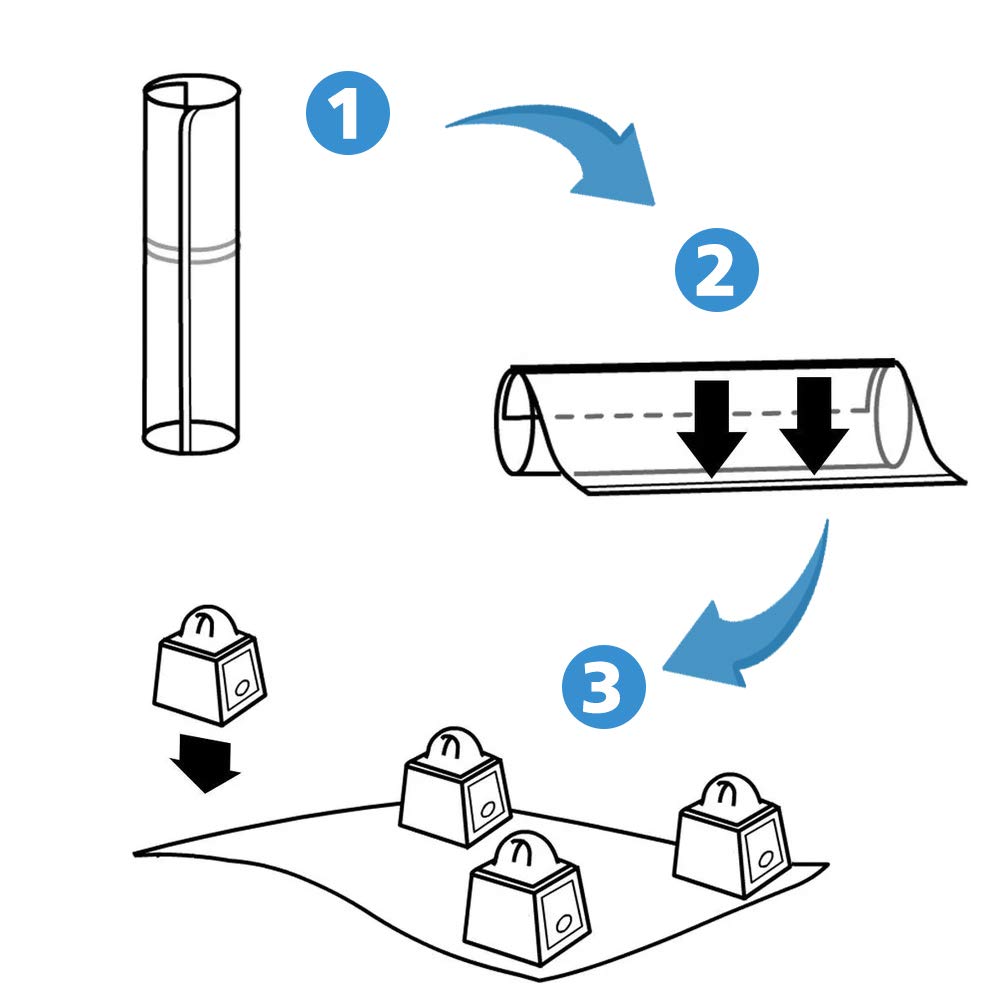 1
2
3