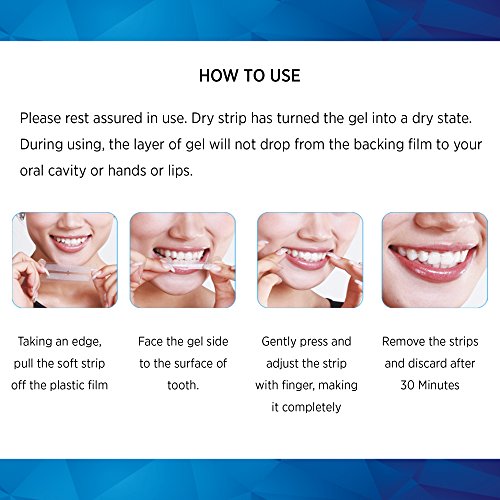 HOW TO USE

Please rest assured in use. Dry strip has turned the gel into a dry state. During using, the layer of gel will not drop from the backing film to your oral cavity or hands or lips.

Taking an edge, pull the soft strip off the plastic film

Face the gel side to the surface of tooth.

Gently press and adjust the strip with finger, making it completely

Remove the strips and discard after 30 Minutes