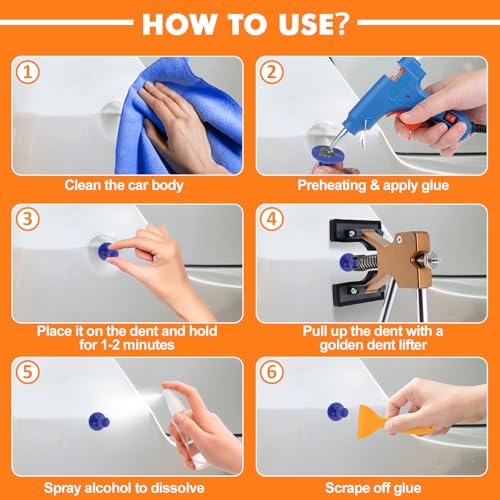 HOW TO USE?

1
Clean the car body

2
Preheating & apply glue

3
Place it on the dent and hold for 1-2 minutes

4
Pull up the dent with a golden dent lifter

5
Spray alcohol to dissolve

6
Scrape off glue