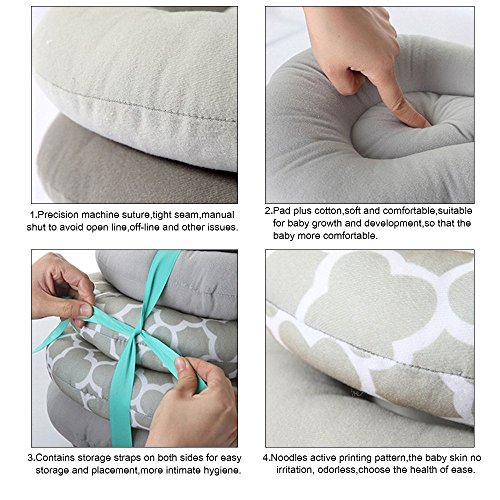 1.Precision machine suture,tight seam,manual shut to avoid open line,off-line and other issues.

2.Pad plus cotton,soft and comfortable,suitable for baby growth and development,so that the baby more comfortable.

3.Contains storage straps on both sides for easy storage and placement,more intimate hygiene.

4.Noodles active printing pattern,the baby skin no irritation, odorless,choose the health of ease.